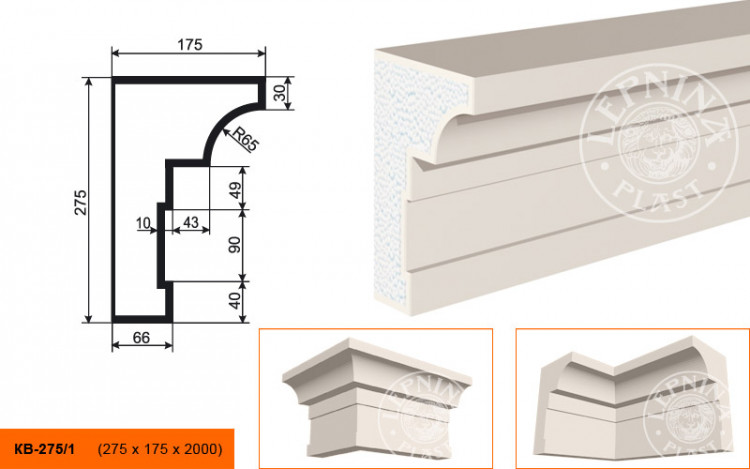 175

30

R65

275

49

10

43

90

40

66

LEPNINA PLAST

LEPNINA PLAST

LEPNINA PLAST

КВ-275/1 (275 x 175 x 2000)